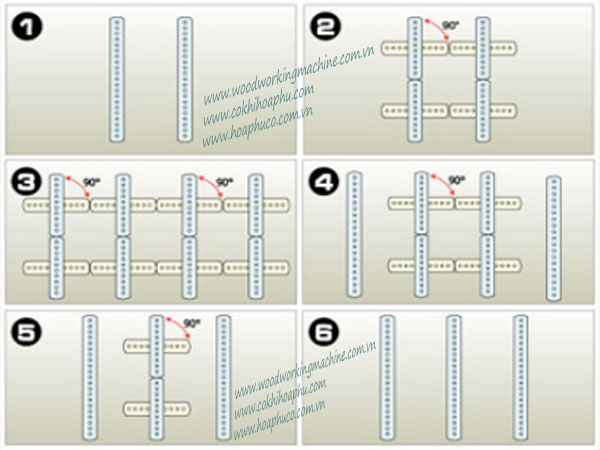 1

www.woodworkingmachine.com.vn
www.cokhihoaphu.com
www.hoaphuco.com.vn

2

90°

3

90°

90°

4

90°

5

90°

www.woodworkingmachine.com.vn
www.cokhihoaphu.com
www.hoaphuco.com.vn

6